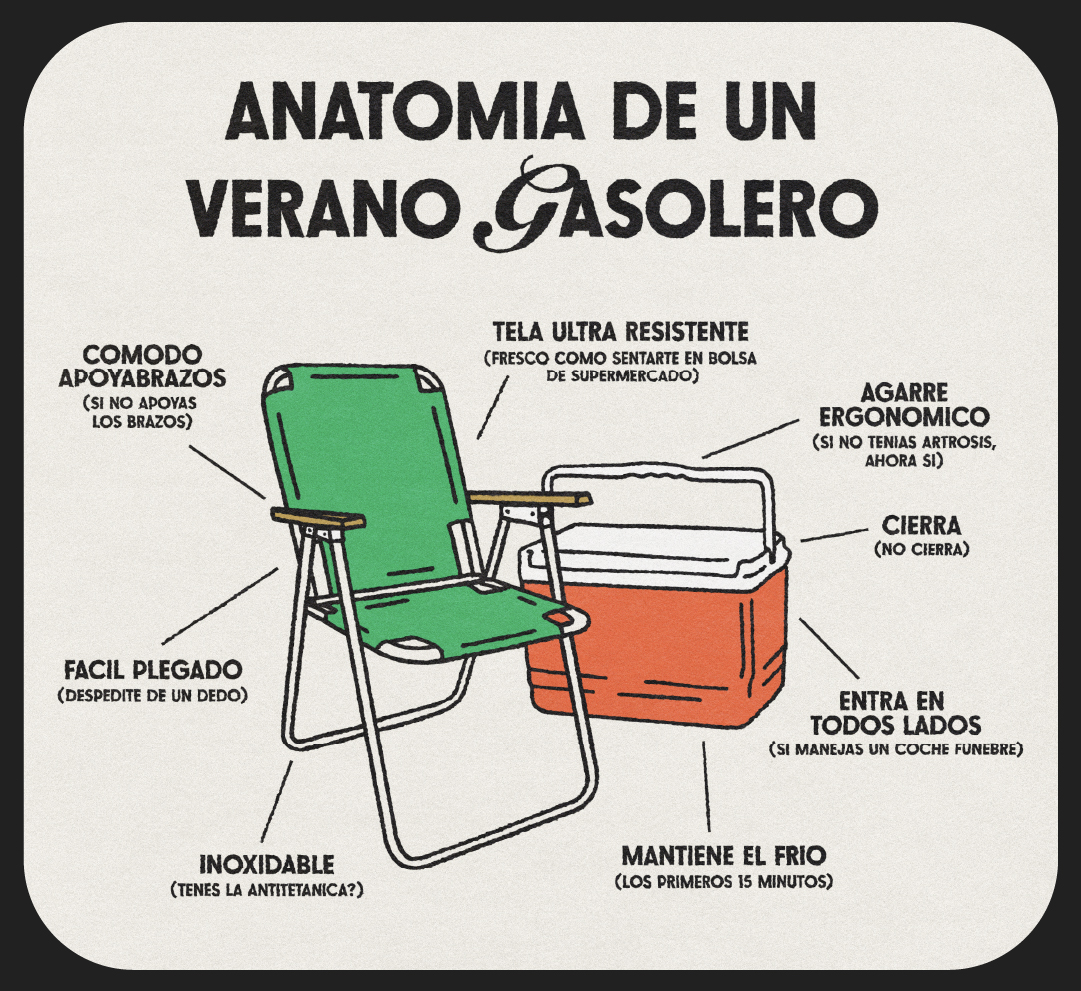 ANATOMIA DE UN VERANO GASOLERO

COMODO APOYABRAZOS
(SI NO APOYAS LOS BRAZOS)

TELA ULTRA RESISTENTE
(FRESCO COMO SENTARTE EN BOLSA DE SUPERMERCADO)

AGARRE ERGONOMICO
(SI NO TENIAS ARTROSIS, AHORA SI)

CIERRA
(NO CIERRA)

FACIL PLEGADO
(DESPEDITE DE UN DEDO)

ENTRA EN TODOS LADOS
(SI MANEJAS UN COCHE FUNEBRE)

INOXIDABLE
(TENES LA ANTITETANICA?)

MANTIENE EL FRIO
(LOS PRIMEROS 15 MINUTOS)